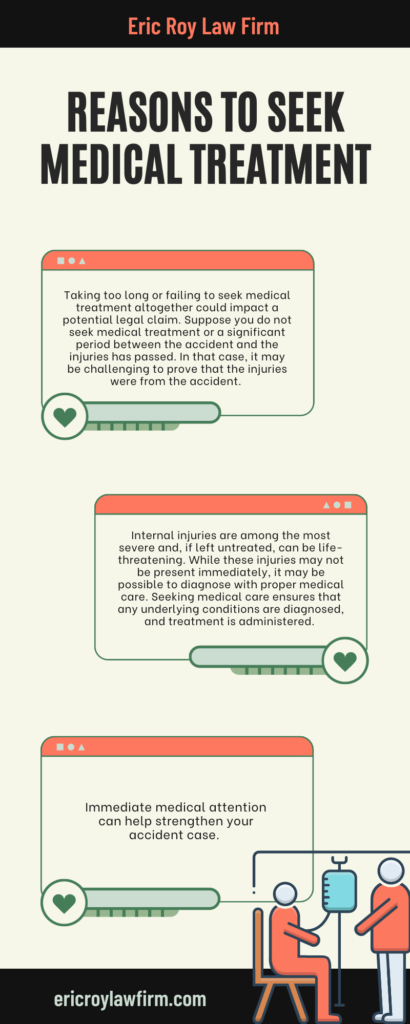 Eric Roy Law Firm

REASONS TO SEEK MEDICAL TREATMENT

Taking too long or failing to seek medical treatment altogether could impact a potential legal claim. Suppose you do not seek medical treatment or a significant period between the accident and the injuries has passed. In that case, it may be challenging to prove that the injuries were from the accident.

Internal injuries are among the most severe and, if left untreated, can be life-threatening. While these injuries may not be present immediately, it may be possible to diagnose with proper medical care. Seeking medical care ensures that any underlying conditions are diagnosed, and treatment is administered.

Immediate medical attention can help strengthen your accident case.

ericroylawfirm.com